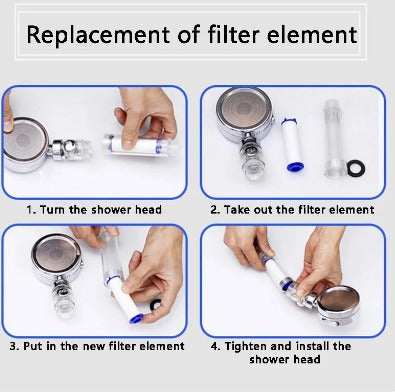 Replacement of filter element

1. Turn the shower head

2. Take out the filter element

3. Put in the new filter element

4. Tighten and install the shower head