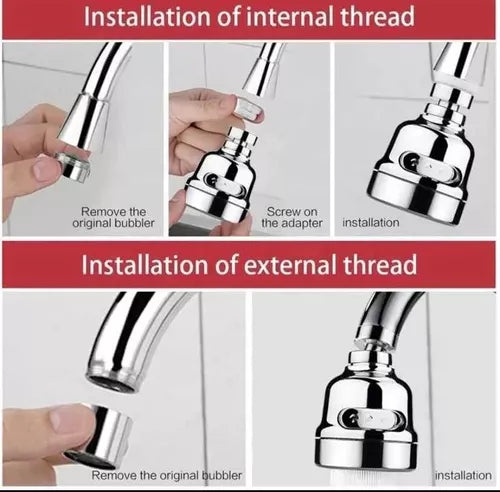 Installation of internal thread

Remove the original bubbler

Screw on the adapter

installation

Installation of external thread

Remove the original bubbler

installation